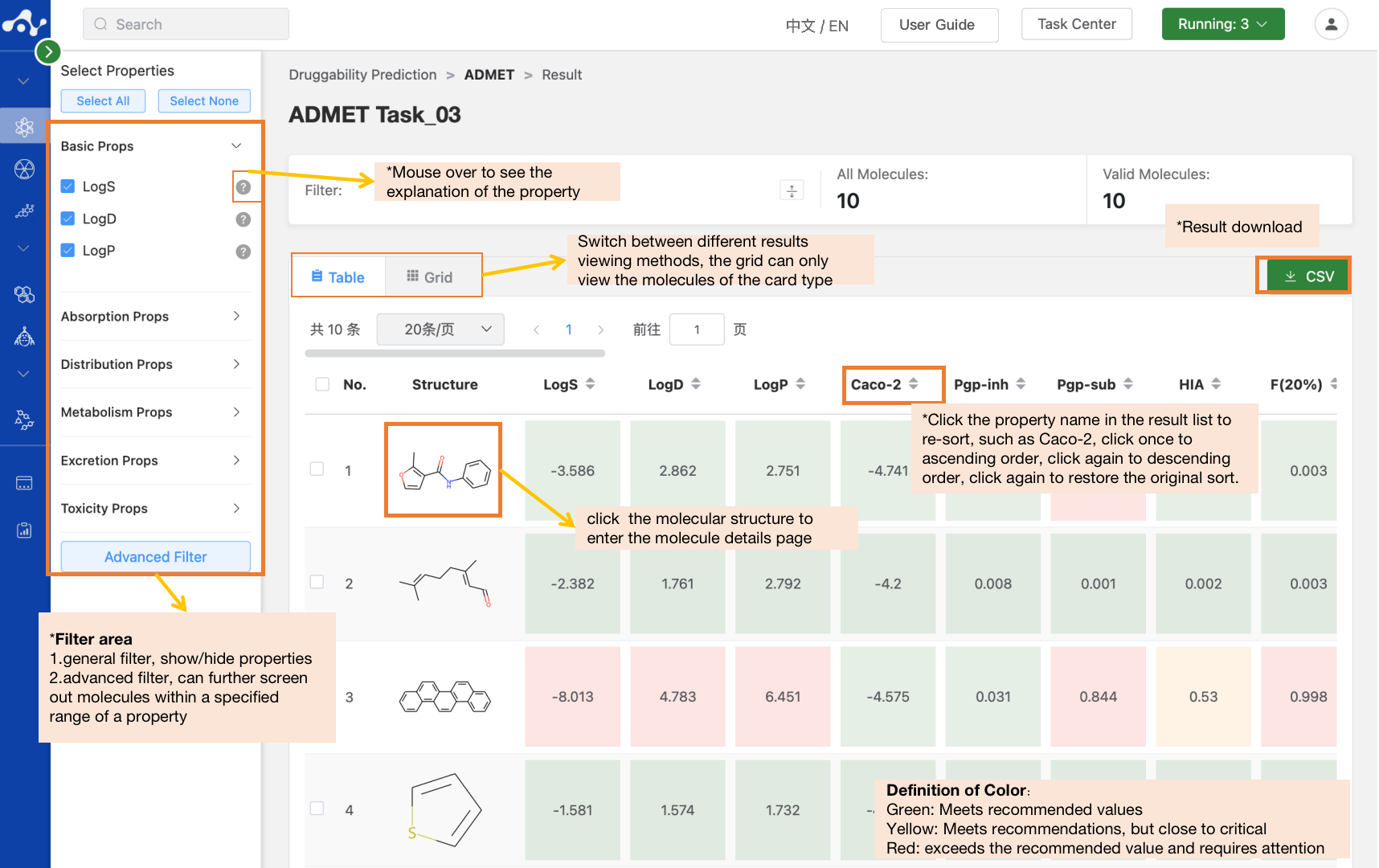 Search

中文 / EN User Guide Task Center Running: 3

Select Properties
Select All Select None

Basic Props
LogS
LogD
LogP

Absorption Props
Distribution Props
Metabolism Props
Excretion Props
Toxicity Props

Advanced Filter

*Filter area
1.general filter, show/hide properties
2.advanced filter, can further screen out molecules within a specified range of a property

Druggability Prediction > ADMET > Result

ADMET Task_03

Filter:
*Mouse over to see the explanation of the property

All Molecules:
10

Valid Molecules:
10

*Result download

Table Grid

Switch between different results viewing methods, the grid can only view the molecules of the card type

CSV

共 10 条 20条/页 1 前往 1 页

| No. | Structure | LogS | LogD | LogP | Caco-2 | Pgp-inh | Pgp-sub | HIA | F(20%) |
|---|---|---|---|---|---|---|---|---|---|
| 1 | | -3.586 | 2.862 | 2.751 | -4.741 | | | | 0.003 |
| 2 | | -2.382 | 1.761 | 2.792 | -4.2 | 0.008 | 0.001 | 0.002 | 0.003 |
| 3 | | -8.013 | 4.783 | 6.451 | -4.575 | 0.031 | 0.844 | 0.53 | 0.998 |
| 4 | | -1.581 | 1.574 | 1.732 | | | | | |

*Click the property name in the result list to re-sort, such as Caco-2, click once to ascending order, click again to descending order, click again to restore the original sort.

click the molecular structure to enter the molecule details page

Definition of Color:
Green: Meets recommended values
Yellow: Meets recommendations, but close to critical
Red: exceeds the recommended value and requires attention